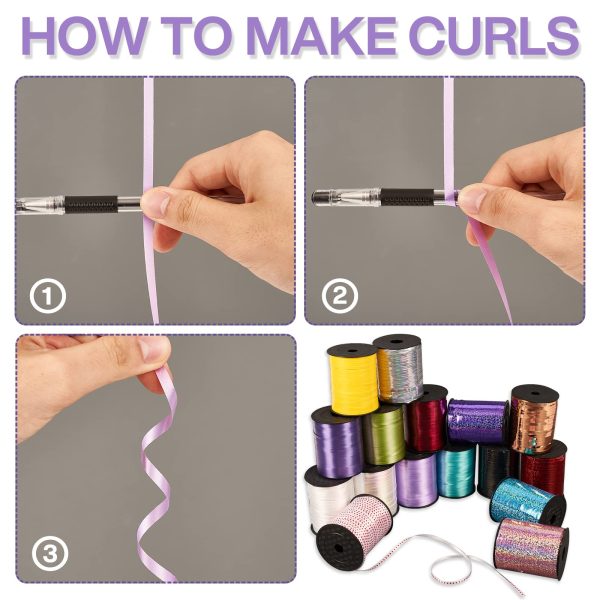 HOW TO MAKE CURLS

①

②

③