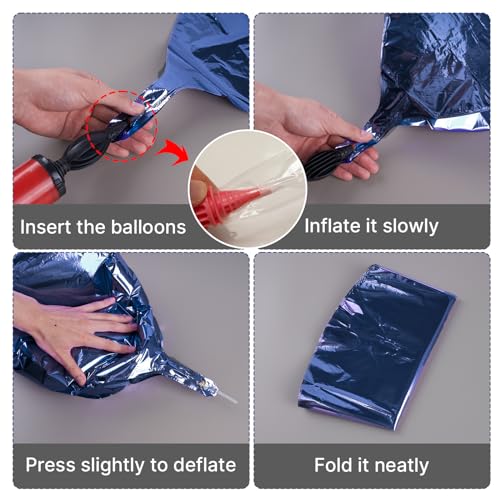 Insert the balloons

Inflate it slowly

Press slightly to deflate

Fold it neatly